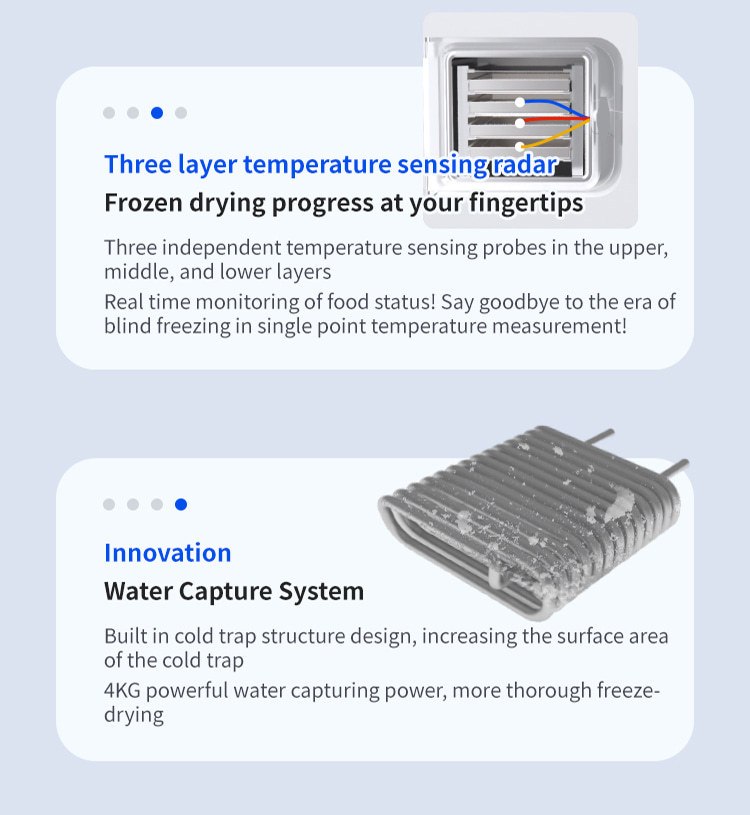 Three layer temperature sensing radar

Frozen drying progress at your fingertips

Three independent temperature sensing probes in the upper, middle, and lower layers

Real time monitoring of food status! Say goodbye to the era of blind freezing in single point temperature measurement!

Innovation

Water Capture System

Built in cold trap structure design, increasing the surface area of the cold trap

4KG powerful water capturing power, more thorough freeze-drying