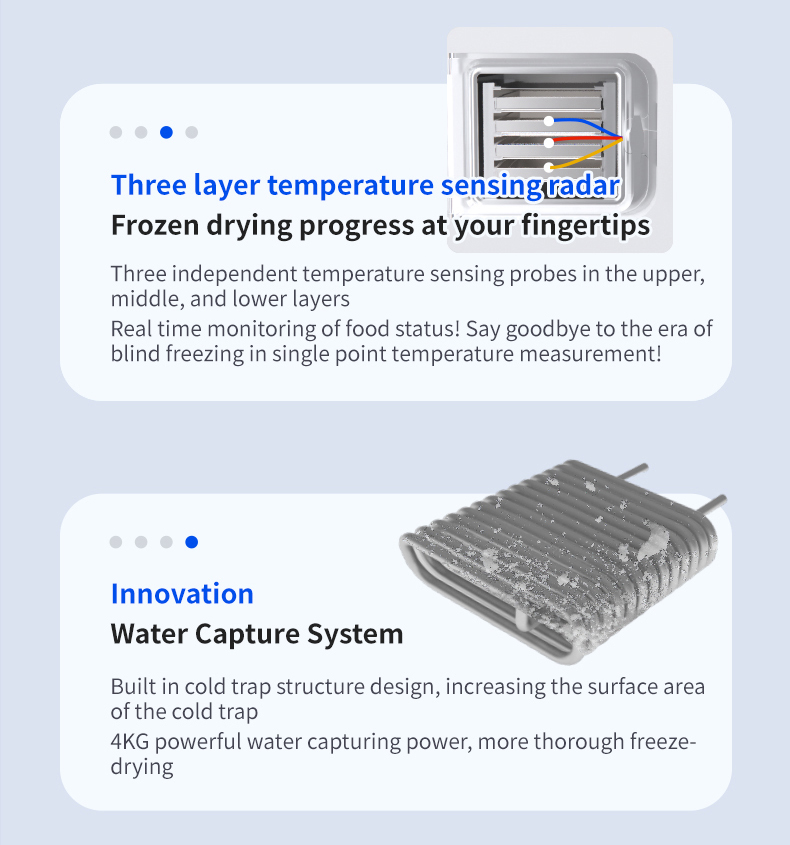 Three layer temperature sensing radar
Frozen drying progress at your fingertips

Three independent temperature sensing probes in the upper, middle, and lower layers
Real time monitoring of food status! Say goodbye to the era of blind freezing in single point temperature measurement!

Innovation
Water Capture System

Built in cold trap structure design, increasing the surface area of the cold trap
4KG powerful water capturing power, more thorough freeze-drying